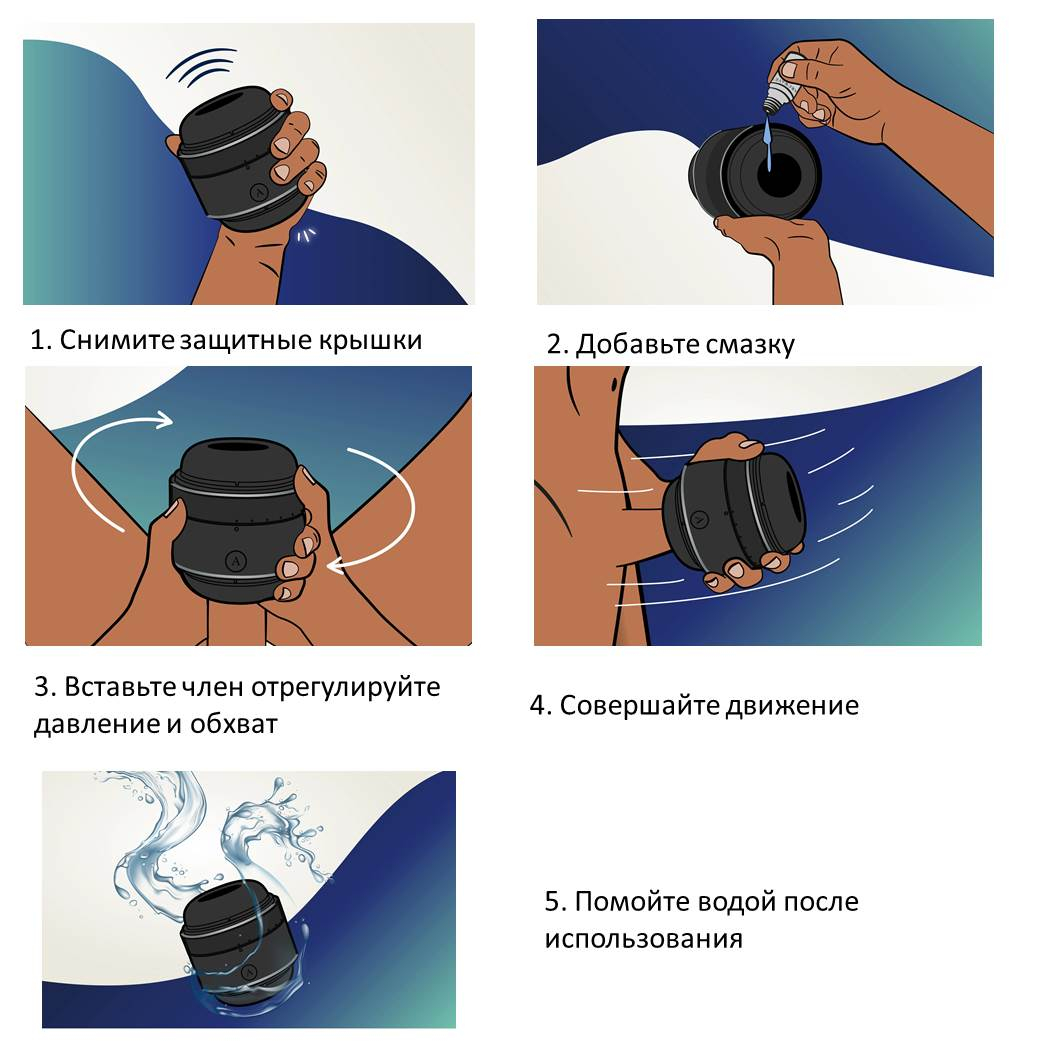 1. Снимите защитные крышки

2. Добавьте смазку

3. Вставьте член отрегулируйте давление и обхват

4. Совершайте движение

5. Помойте водой после использования