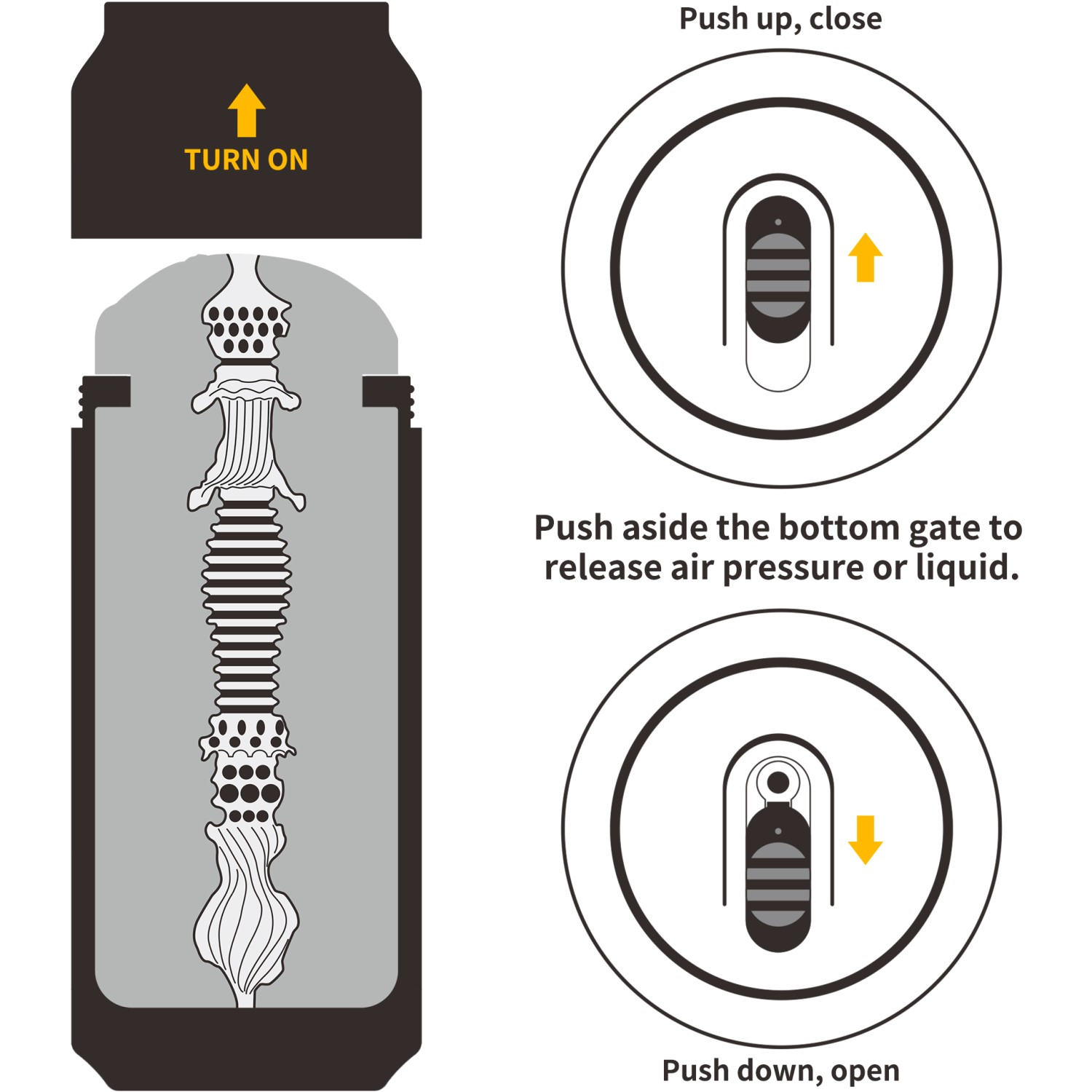 TURN ON

Push up, close

Push aside the bottom gate to release air pressure or liquid.

Push down, open