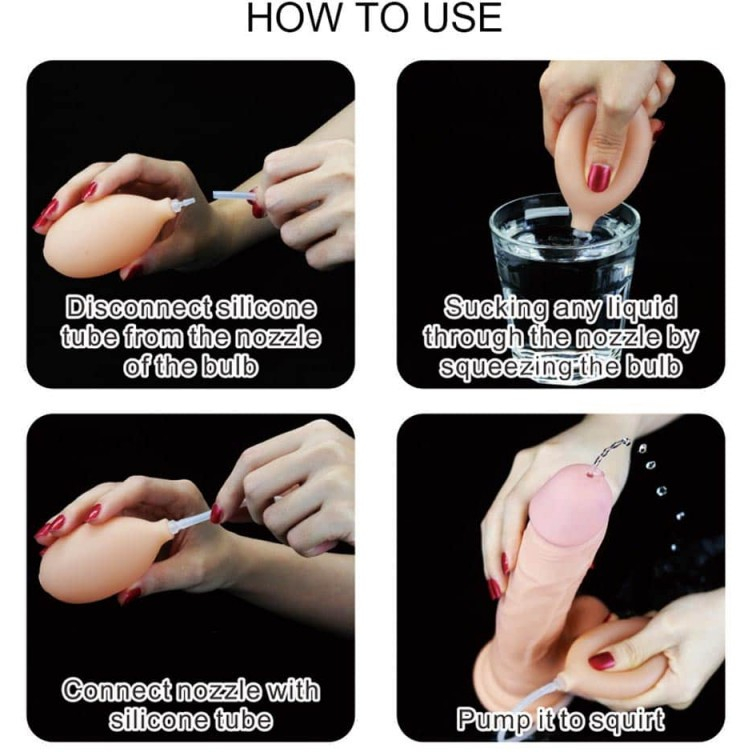 HOW TO USE

Disconnect silicone tube from the nozzle of the bulb

Sucking any liquid through the nozzle by squeezing the bulb

Connect nozzle with silicone tube

Pump it to squirt