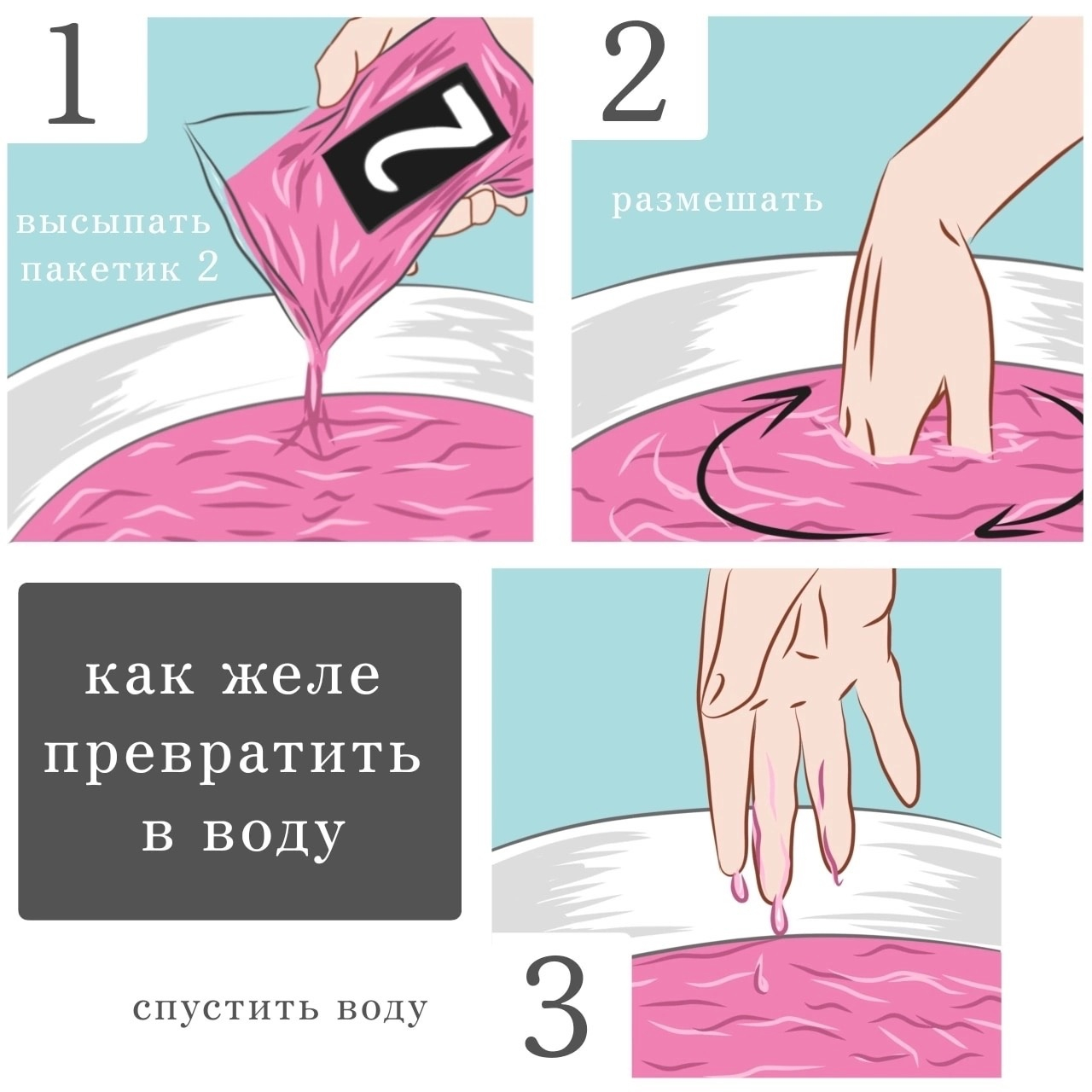 1

2

высыпать пакетик 2

2

размешать

как желе превратить в воду

спустить воду

3