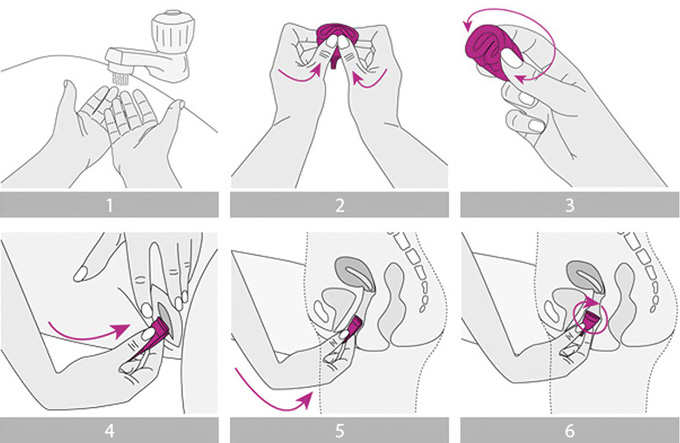 1

2

3

4

5

6