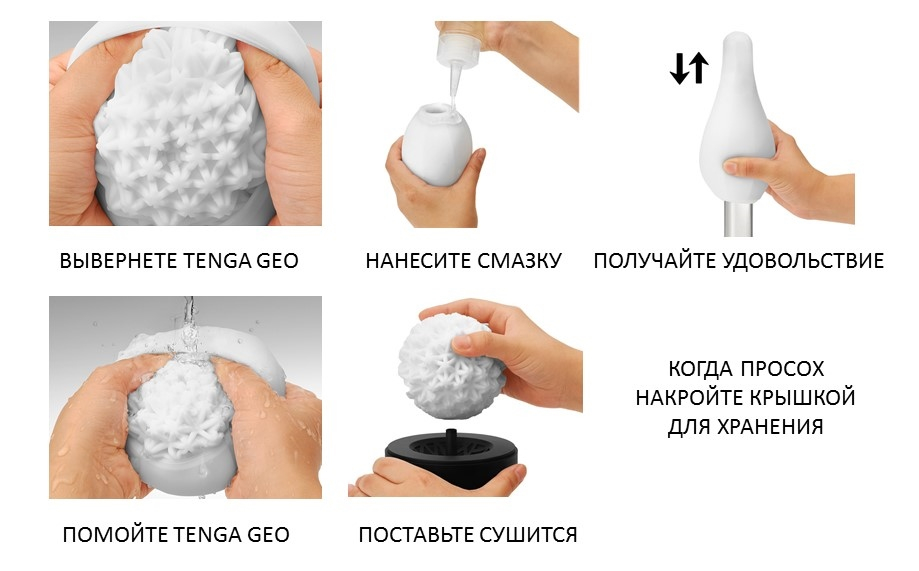 ВЫВЕРНЕТЕ TENGA GEO

НАНЕСИТЕ СМАЗКУ

ПОЛУЧАЙТЕ УДОВОЛЬСТВИЕ

ПОМОЙТЕ TENGA GEO

ПОСТАВЬТЕ СУШИТСЯ

КОГДА ПРОСОХ НАКРОЙТЕ КРЫШКОЙ ДЛЯ ХРАНЕНИЯ