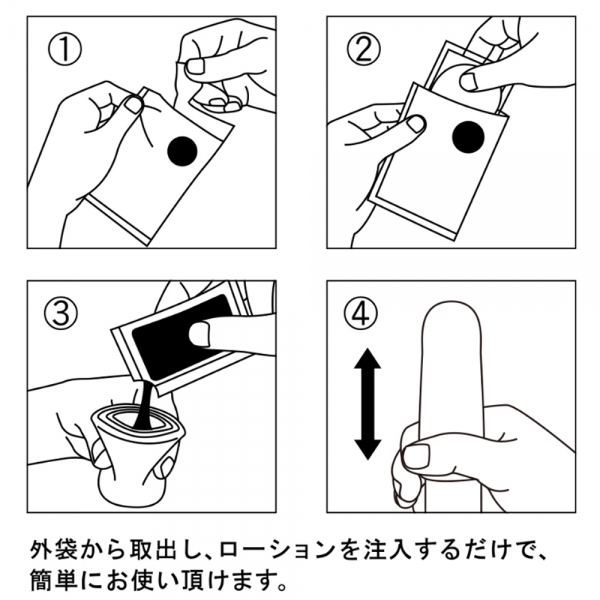 ①

②

③

④

外袋から取出し、ローションを注入するだけで、簡単にお使い頂けます。