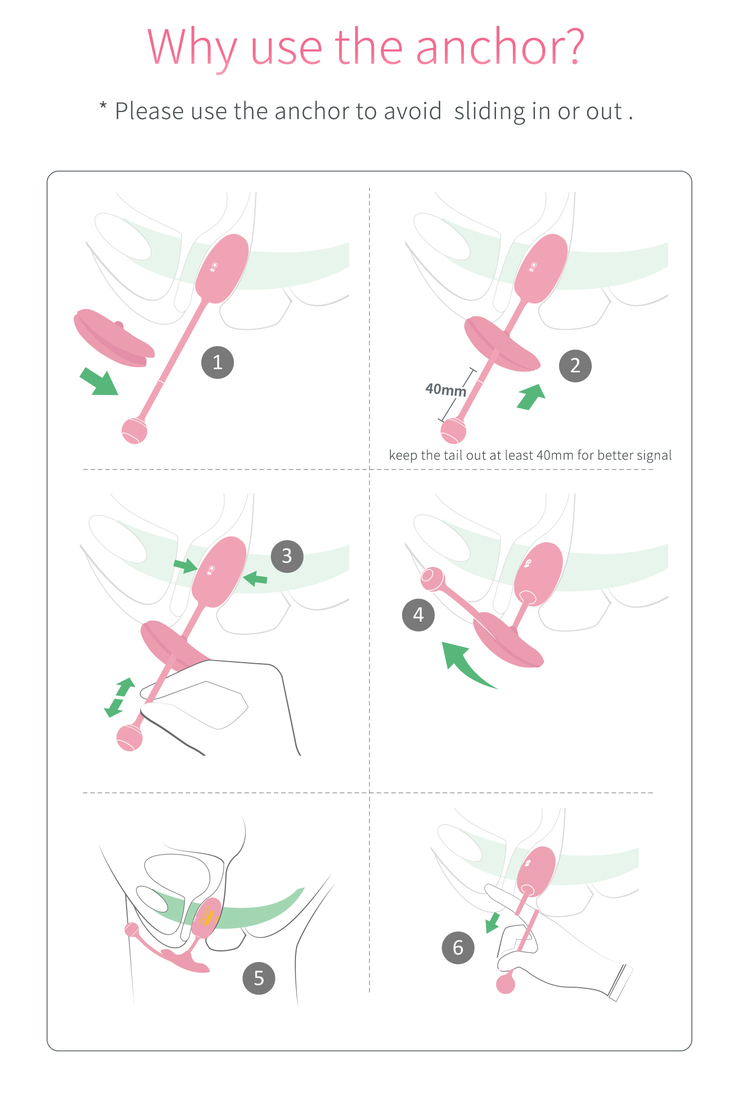 Why use the anchor?

* Please use the anchor to avoid sliding in or out .

1

40mm

2

keep the tail out at least 40mm for better signal

3

4

5

6