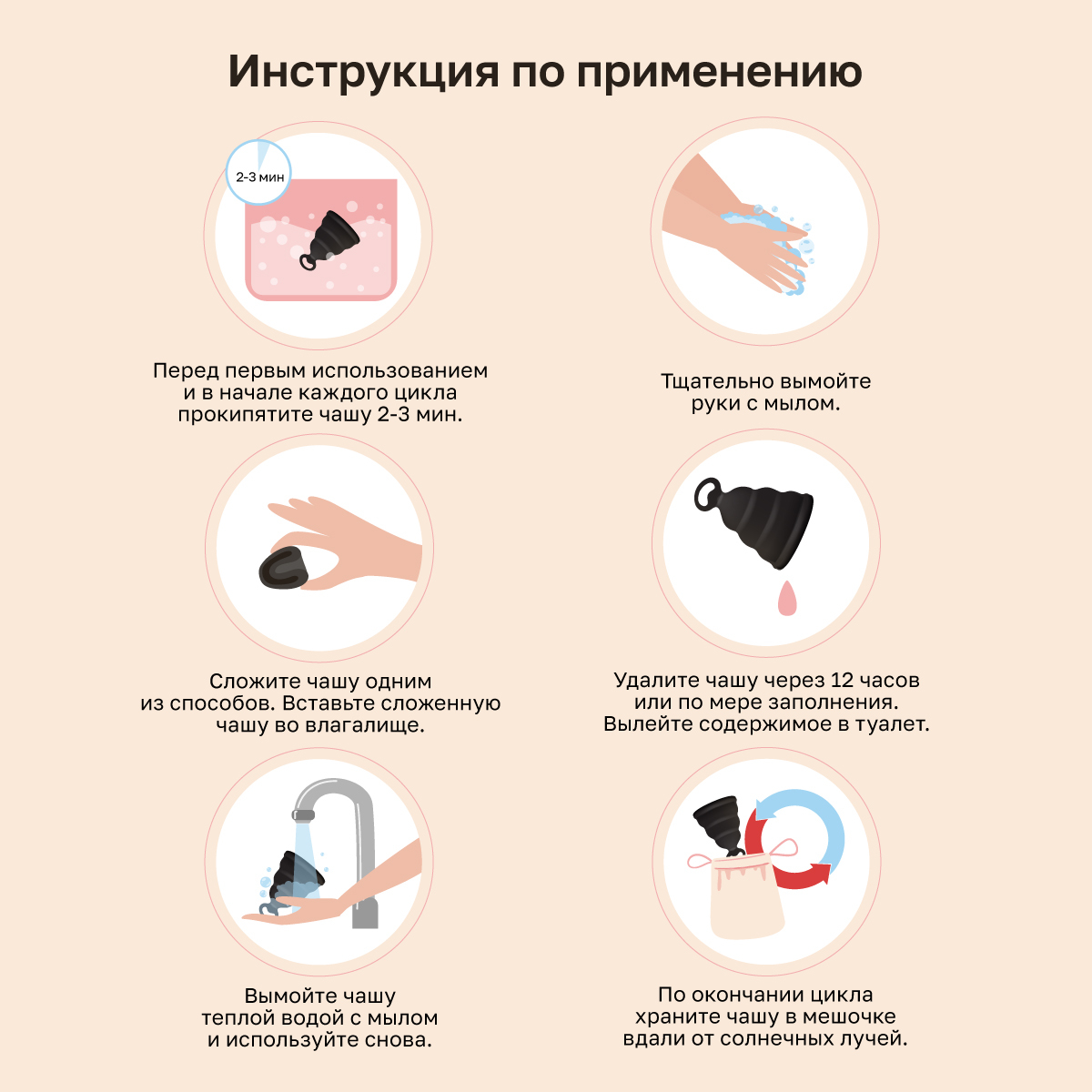 Инструкция по применению

2-3 мин

Перед первым использованием и в начале каждого цикла прокипятите чашу 2-3 мин.

Тщательно вымойте руки с мылом.

Сложите чашу одним из способов. Вставьте сложенную чашу во влагалище.

Удалите чашу через 12 часов или по мере заполнения. Вылейте содержимое в туалет.

Вымойте чашу теплой водой с мылом и используйте снова.

По окончании цикла храните чашу в мешочке вдали от солнечных лучей.