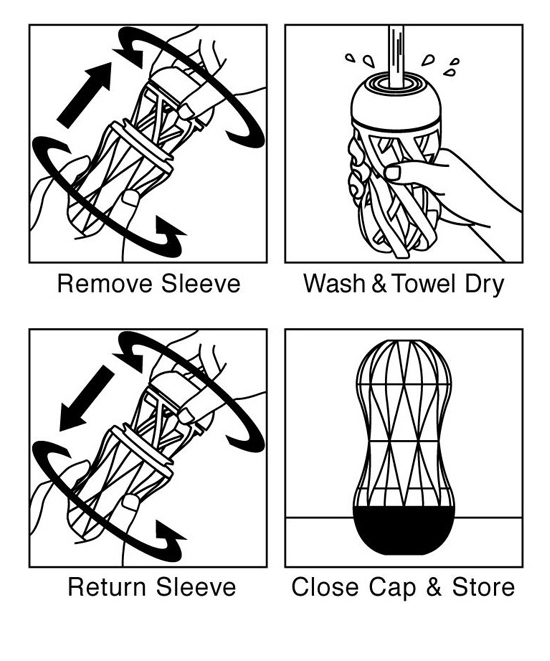 Remove Sleeve

Wash & Towel Dry

Return Sleeve

Close Cap & Store